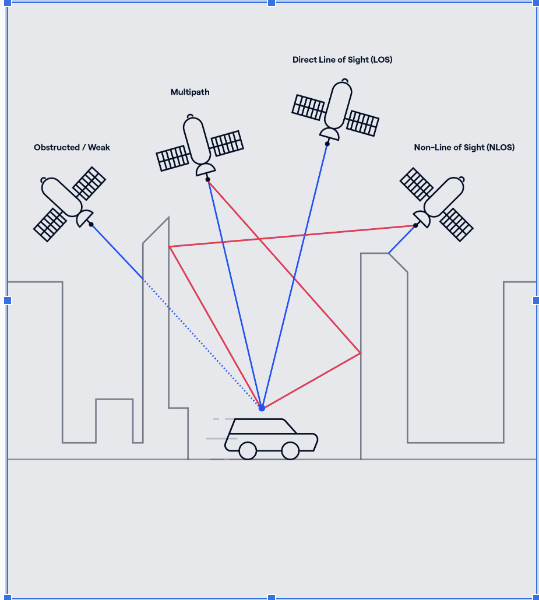 Direct Line of Sight (LOS)

Multipath

Obstructed / Weak

Non-Line of Sight (NLOS)